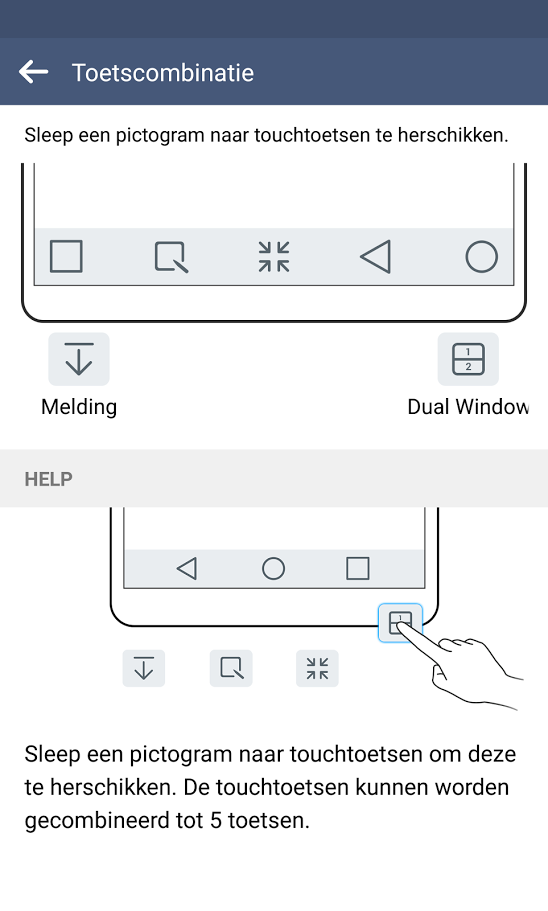 Toetscombinatie

Sleep een pictogram naar touchtoetsen te herschikken.

1
2

Melding

Dual Window

HELP

1

Sleep een pictogram naar touchtoetsen om deze te herschikken. De touchtoetsen kunnen worden gecombineerd tot 5 toetsen.